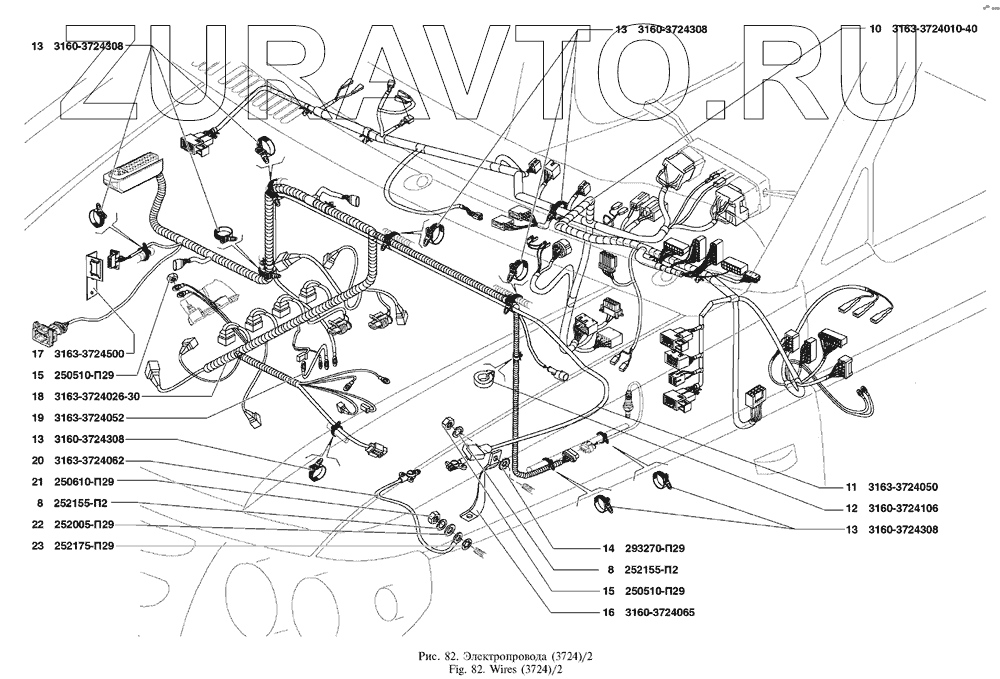 ZURAVTO.RU

13 3160-3724308
13 3160-3724308
10 3163-3724010-40
17 3163-3724500
15 250510-П29
18 3163-3724026-30
19 3163-3724052
13 3160-3724308
20 3163-3724062
21 250610-П29
8 252155-П2
22 252005-П29
23 252175-П29
11 3163-3724050
12 3160-3724106
13 3160-3724308
14 293270-П29
8 252155-П2
15 250510-П29
16 3160-3724065

Рис. 82. Электропровода (3724)/2
Fig. 82. Wires (3724)/2